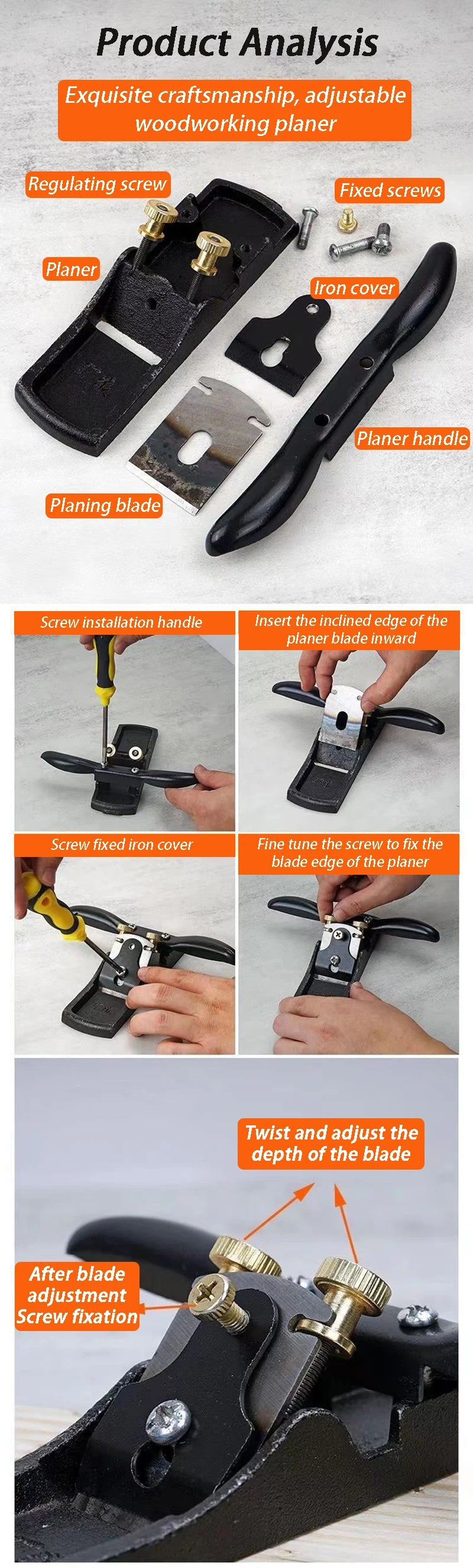 Product Analysis

Exquisite craftsmanship, adjustable woodworking planer

Regulating screw

Fixed screws

Planer

Iron cover

Planer handle

Planing blade

Screw installation handle

Insert the inclined edge of the planer blade inward

Screw fixed iron cover

Fine tune the screw to fix the blade edge of the planer

Twist and adjust the depth of the blade

After blade adjustment Screw fixation